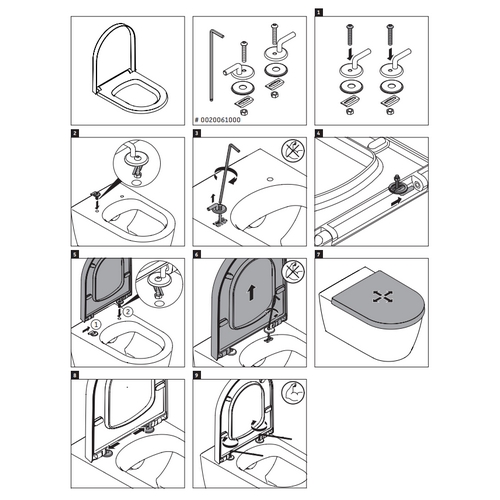 # 0020061000

1

2

3

4

5

1

2

6

7

8

9