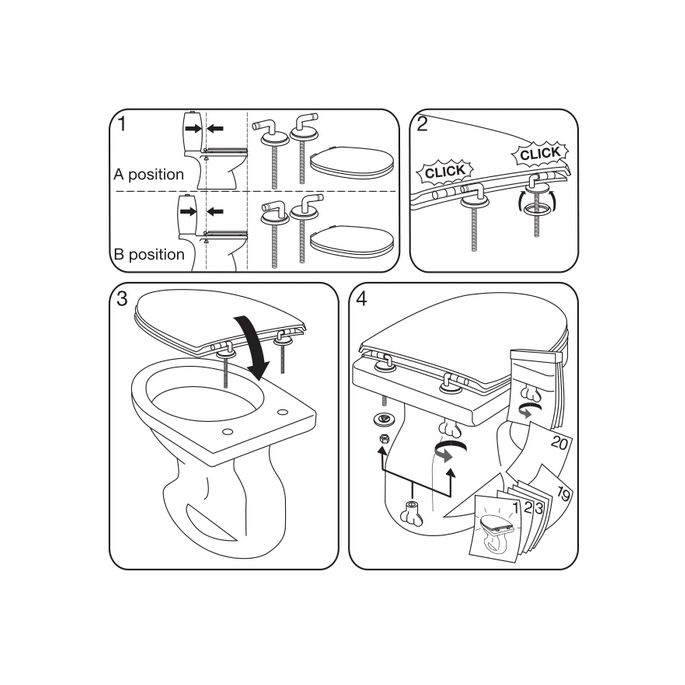 1

A position

B position

2

CLICK

CLICK

3

4

20

19

1 2 3