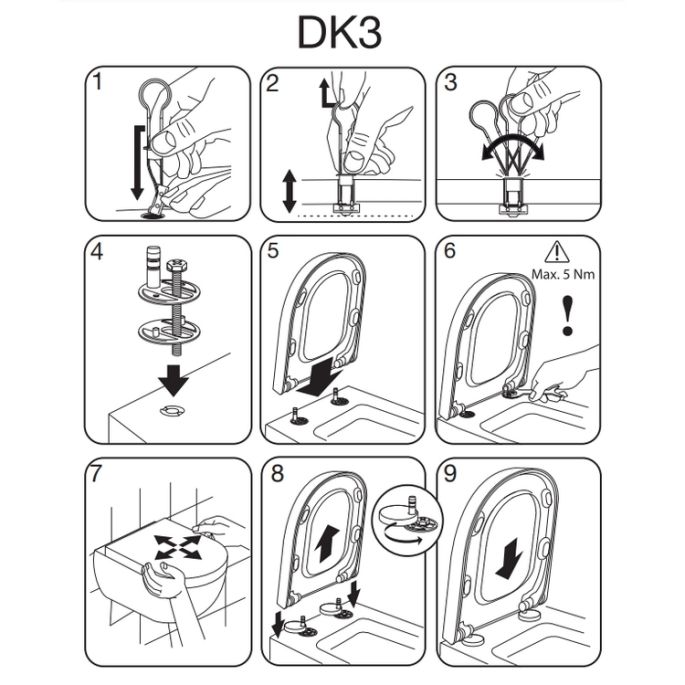 DK3

1

2

3

4

5

6

Max. 5 Nm

!

7

8

9