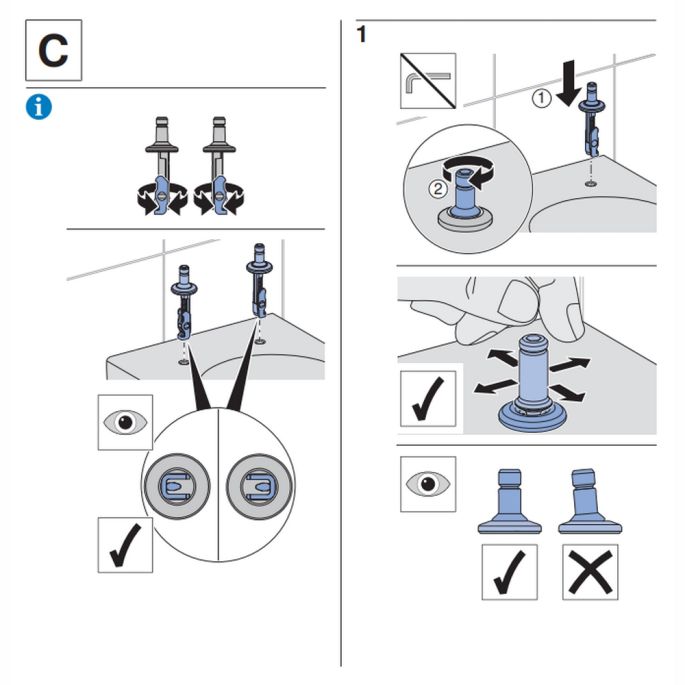 C

1

①

②