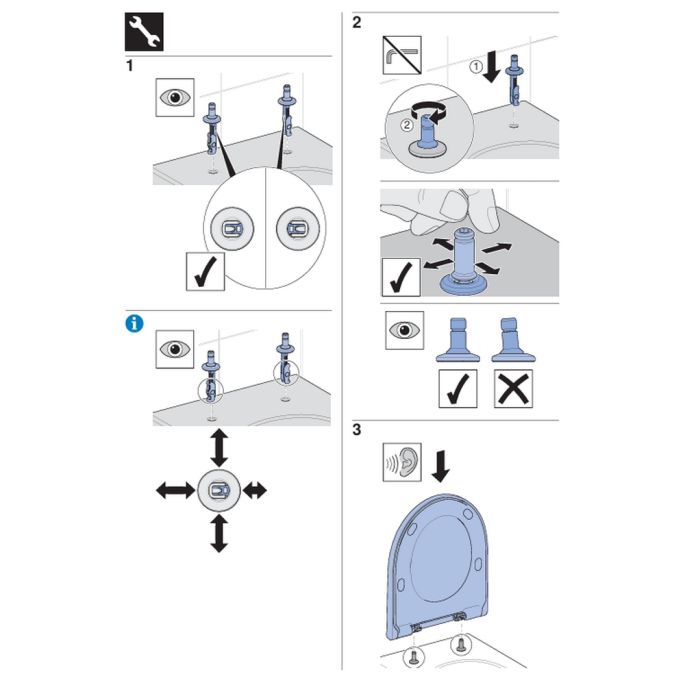 1

2

①

②

3