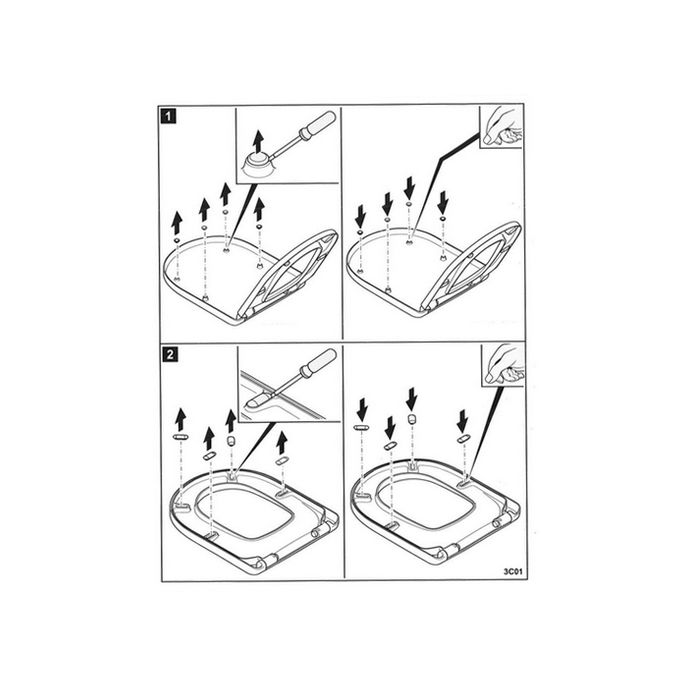 1

2

3C01