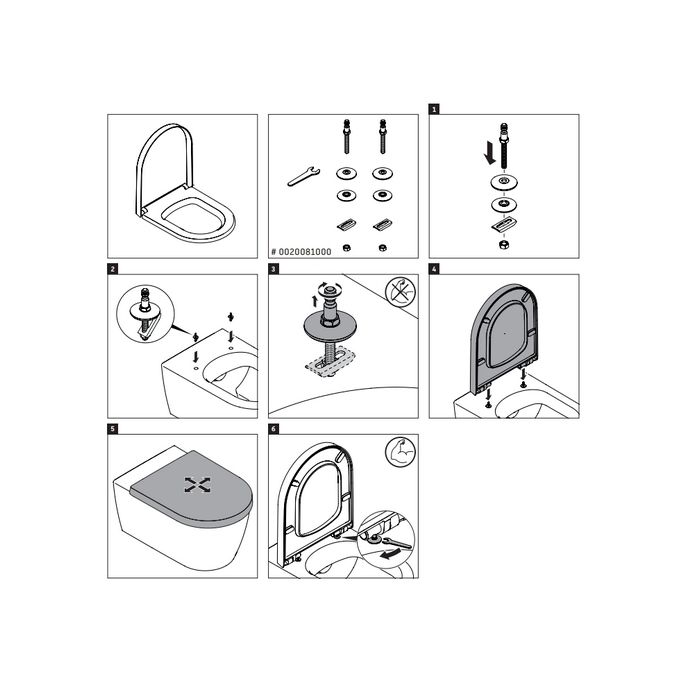 # 0020081000

1

2

3

4

5

6