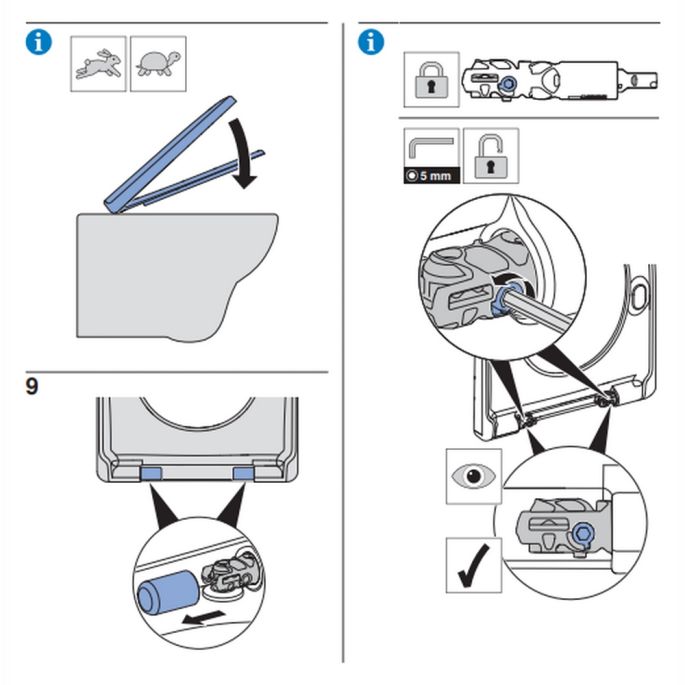 i

9

i

5 mm