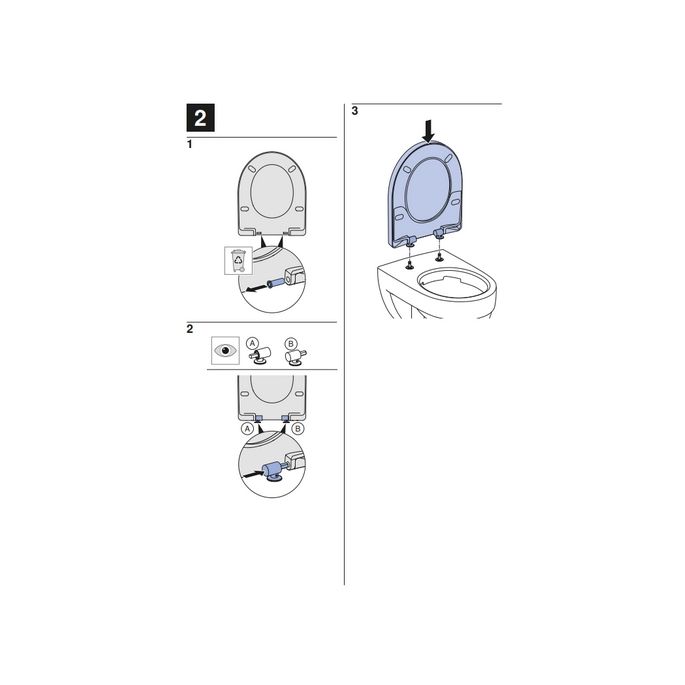 2

1

2

A

B

A

B

3