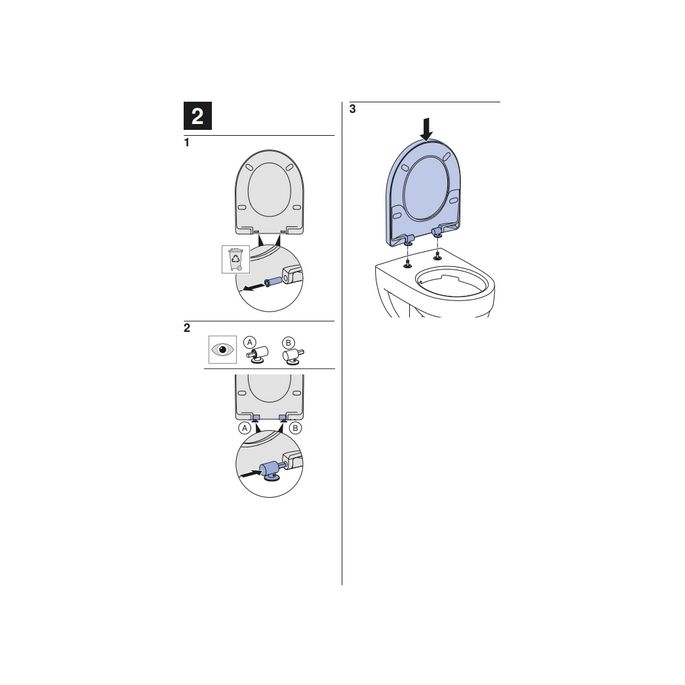 2

1

2

A

B

A

B

3