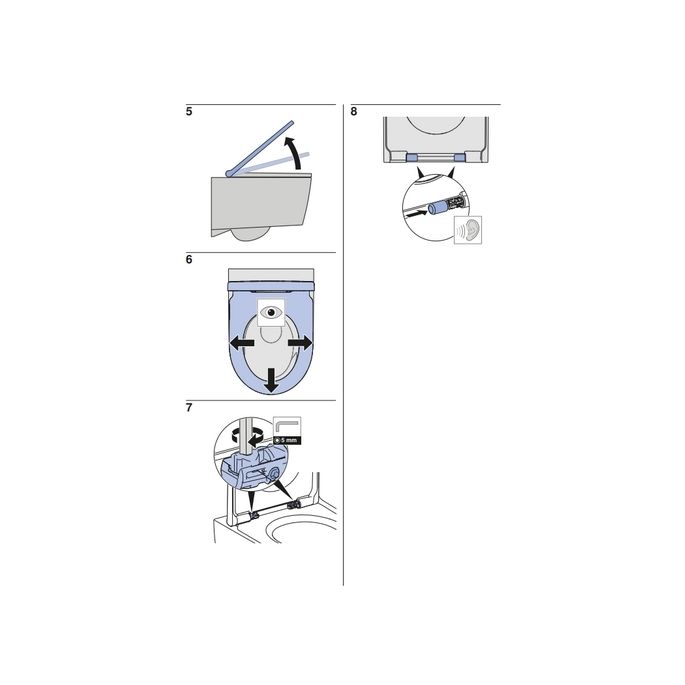 5

6

7

5 mm

8