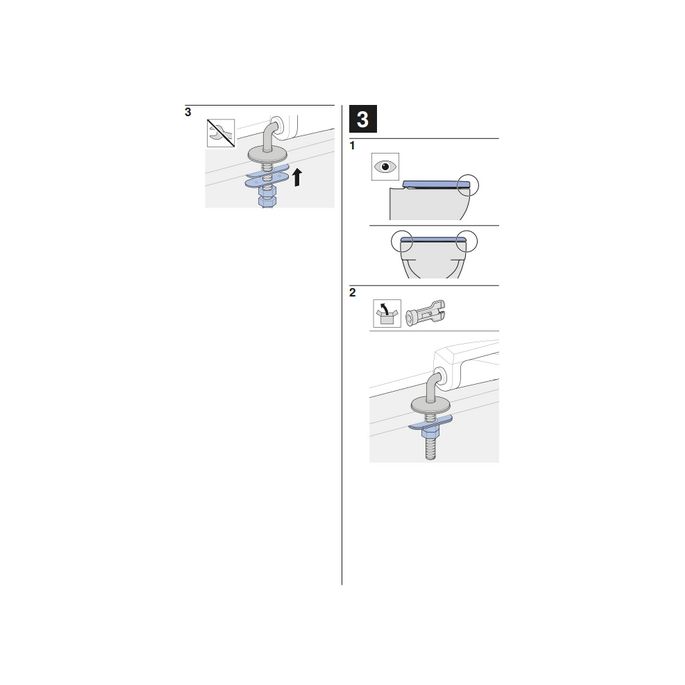 3

3

1

2