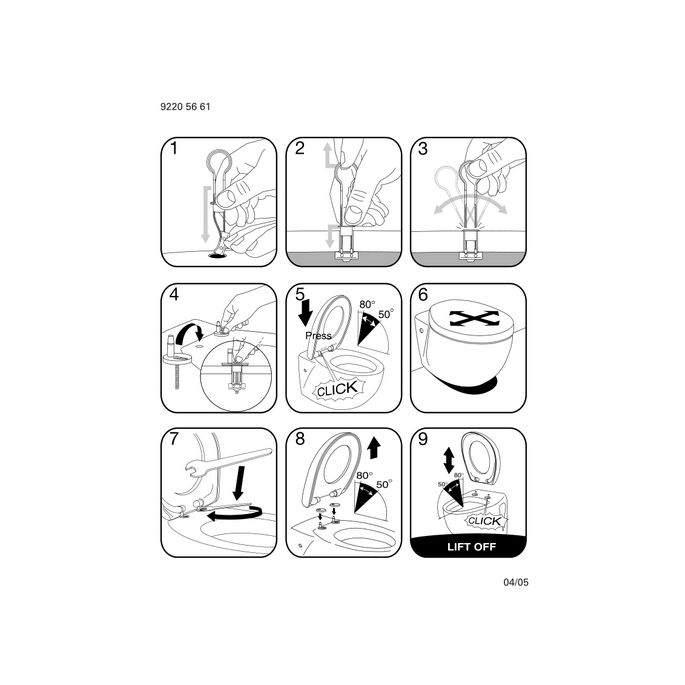 9220 56 61

1

2

3

4

5

80°

50°

Press

CLICK

6

7

8

80°

50°

9

50°

80°

CLICK

LIFT OFF

04/05