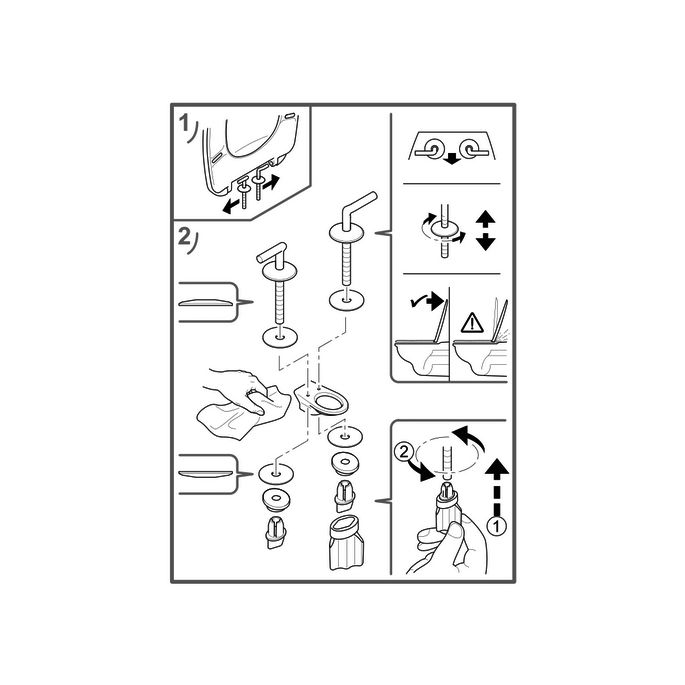 1)

2)

2

1