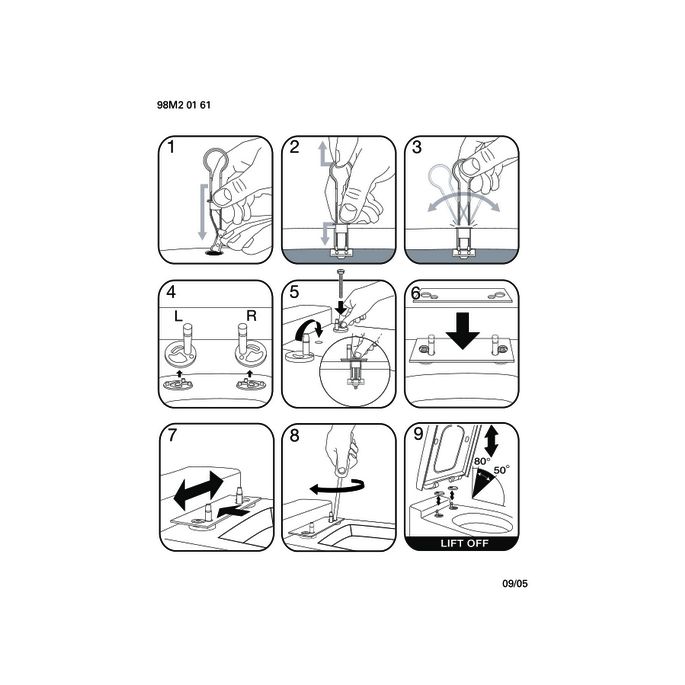 98M2 01 61

1

2

3

4

L

R

5

6

7

8

9

80°

50°

LIFT OFF

09/05