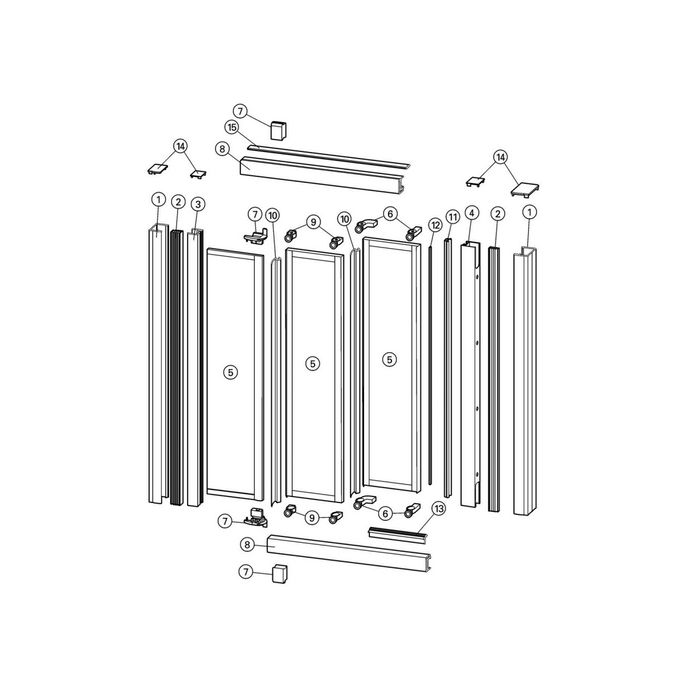 7
15
8
14
14
1
2
3
7
10
9
10
6
12
11
4
2
1
5
5
5
7
9
6
13
8
7