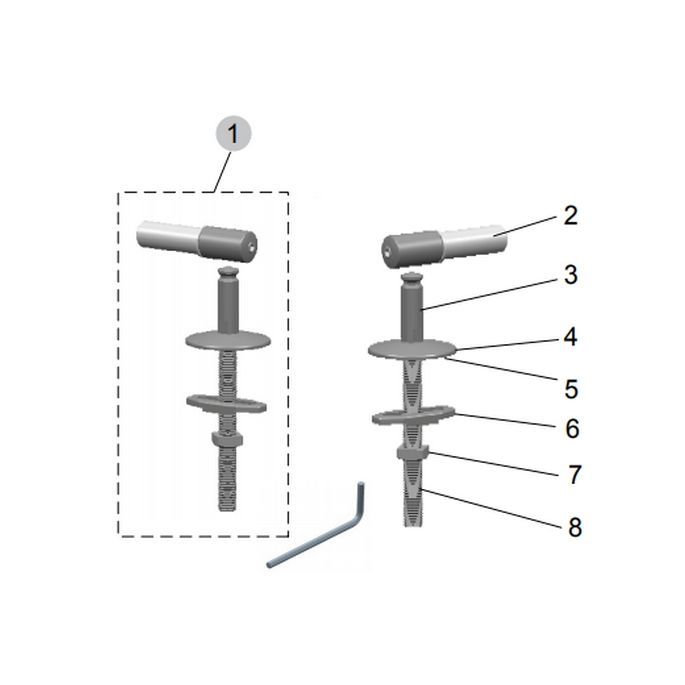 1
2
3
4
5
6
7
8